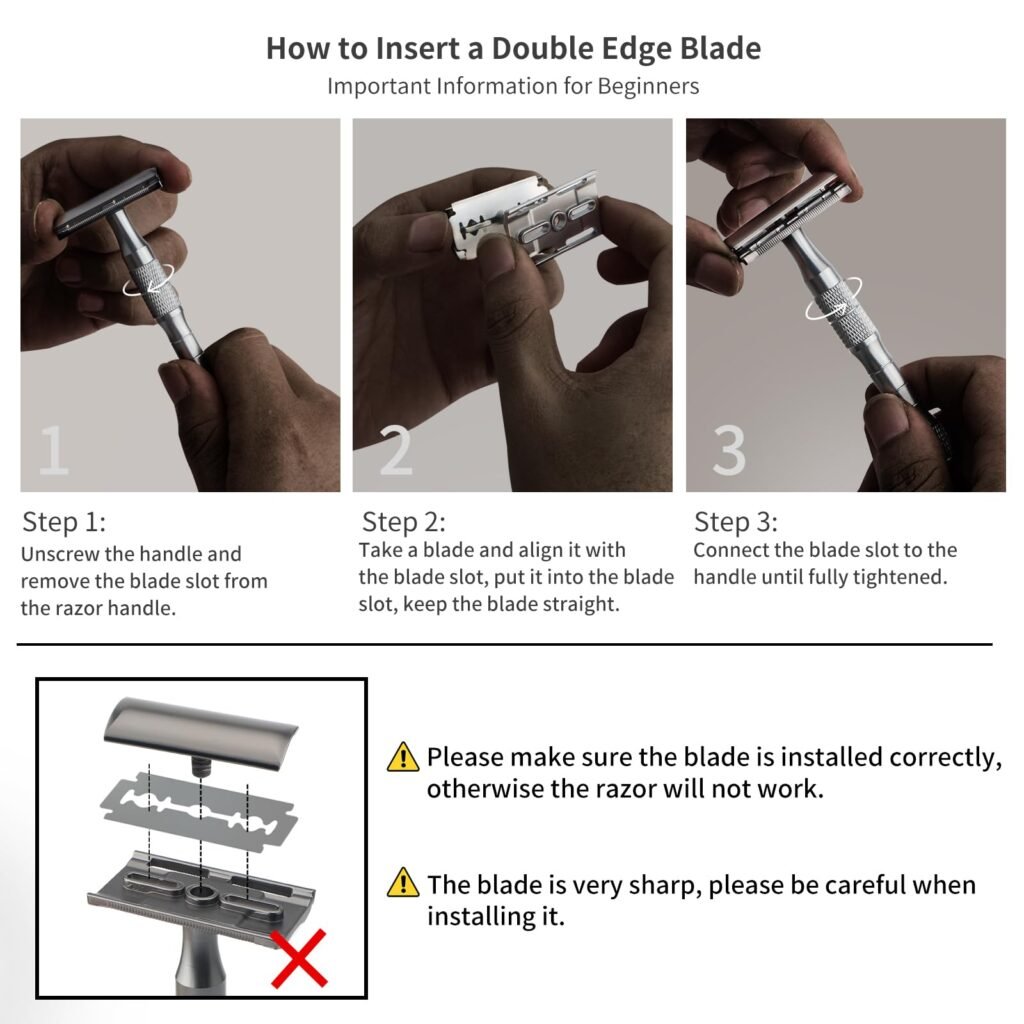 How to Insert a Double Edge Blade
Important Information for Beginners

1

2

3

Step 1:
Unscrew the handle and remove the blade slot from the razor handle.

Step 2:
Take a blade and align it with the blade slot, put it into the blade slot, keep the blade straight.

Step 3:
Connect the blade slot to the handle until fully tightened.

Please make sure the blade is installed correctly, otherwise the razor will not work.

The blade is very sharp, please be careful when installing it.