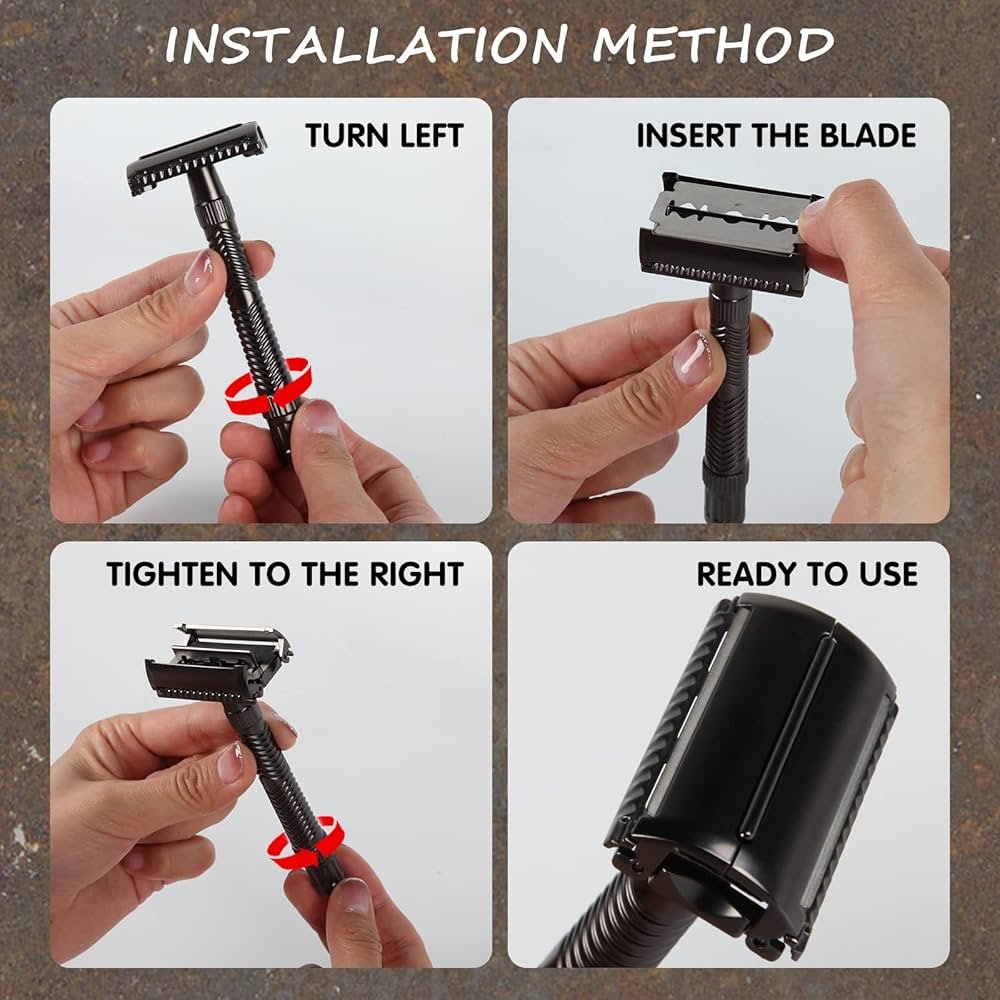 INSTALLATION METHOD

TURN LEFT

INSERT THE BLADE

TIGHTEN TO THE RIGHT

READY TO USE